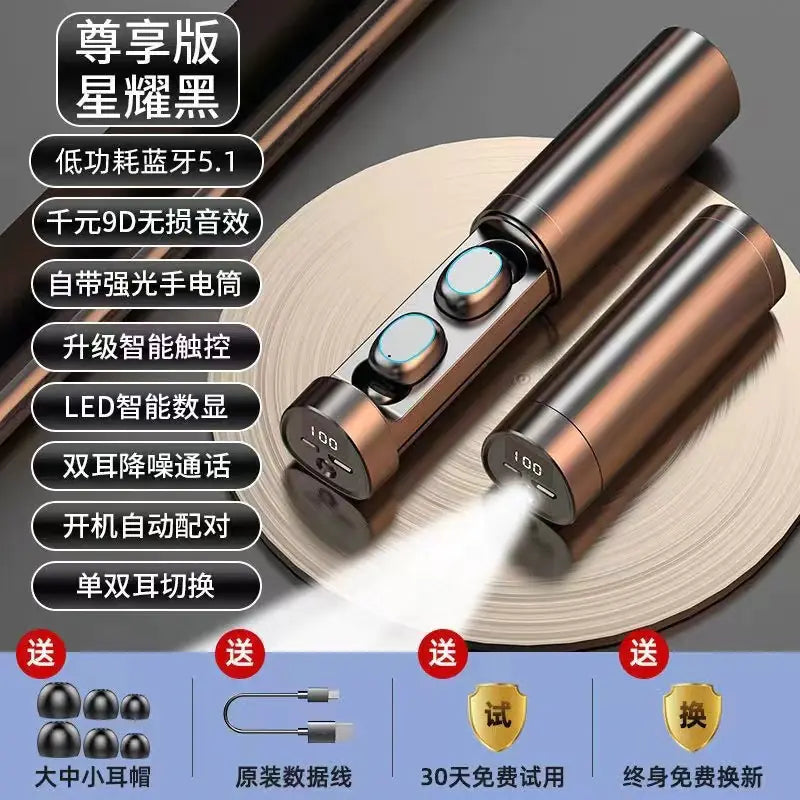 尊享版
星耀黑

低功耗蓝牙5.1

千元9D无损音效

自带强光手电筒

升级智能触控

LED智能数显

双耳降噪通话

开机自动配对

单双耳切换

100

100

送

大中小耳帽

送

原装数据线

送

试

30天免费试用

送

换

终身免费换新