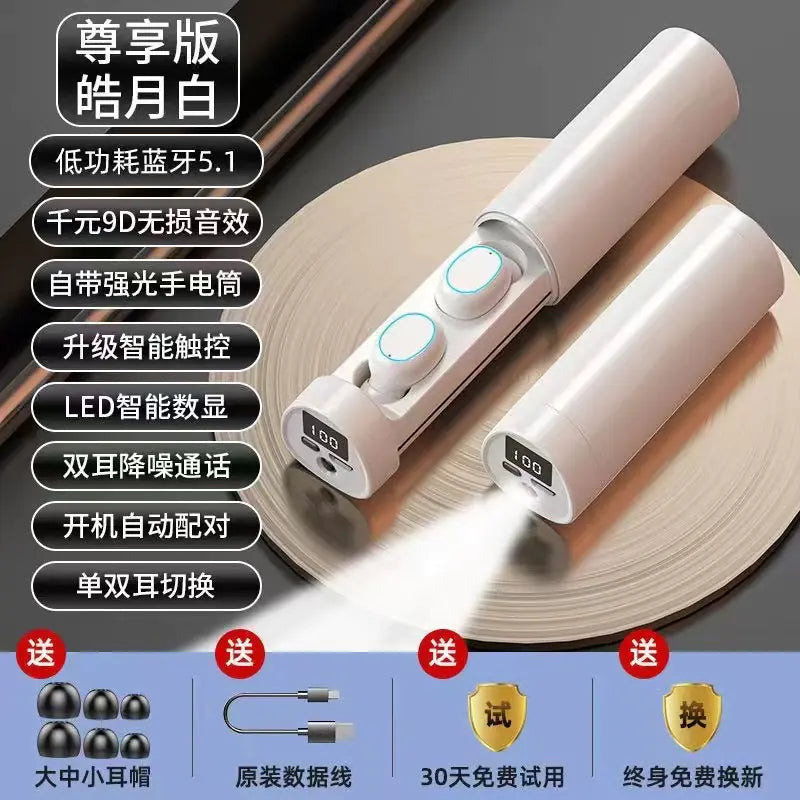 尊享版
皓月白

低功耗蓝牙5.1

千元9D无损音效

自带强光手电筒

升级智能触控

LED智能数显

双耳降噪通话

开机自动配对

单双耳切换

100

100

送

大中小耳帽

送

原装数据线

送

试

30天免费试用

送

换

终身免费换新